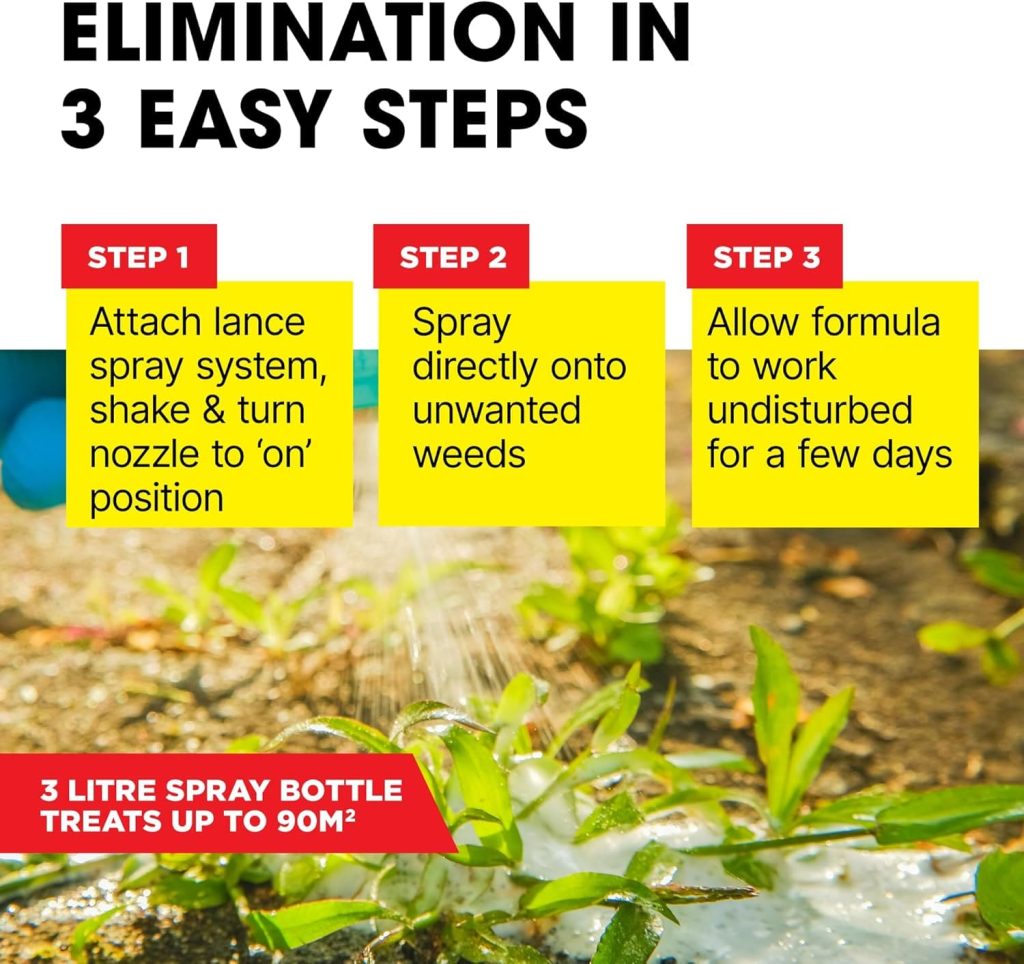 ELIMINATION IN 3 EASY STEPS

STEP 1
Attach lance spray system, shake & turn nozzle to 'on' position

STEP 2
Spray directly onto unwanted weeds

STEP 3
Allow formula to work undisturbed for a few days

3 LITRE SPRAY BOTTLE TREATS UP TO 90M²